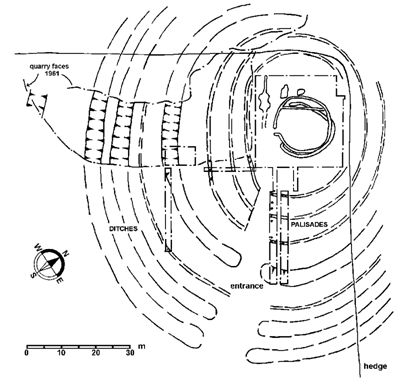 quarry faces 1981

DITCHES

PALISADES

W N S E

entrance

0 10 20 30 m

hedge